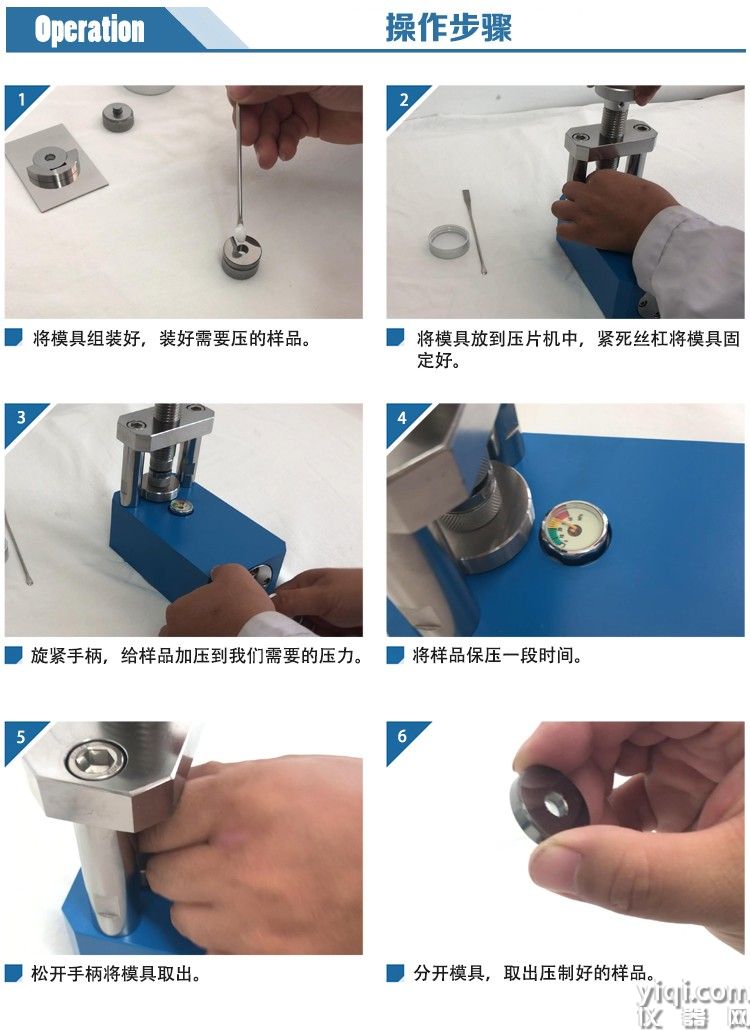 Operation

操作步骤

1

将模具组装好，装好需要压的样品。

2

将模具放到压片机中，紧死丝杠将模具固定好。

3

旋紧手柄，给样品加压到我们需要的压力。

4

将样品保压一段时间。

5

松开手柄将模具取出。

6

分开模具，取出压制好的样品。

yiqi.com
仪器网